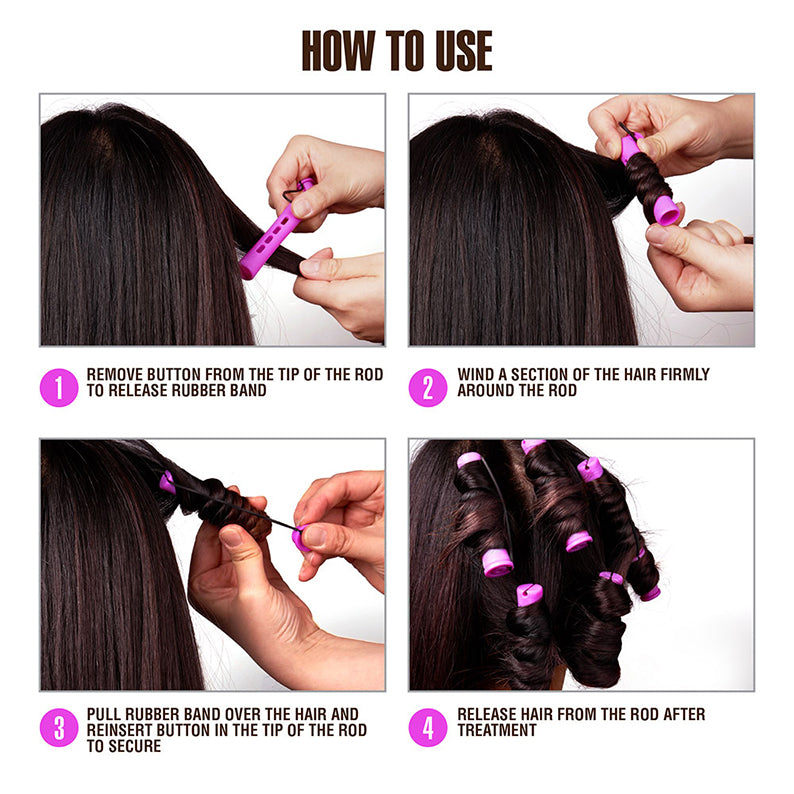 HOW TO USE

1 REMOVE BUTTON FROM THE TIP OF THE ROD TO RELEASE RUBBER BAND

2 WIND A SECTION OF THE HAIR FIRMLY AROUND THE ROD

3 PULL RUBBER BAND OVER THE HAIR AND REINSERT BUTTON IN THE TIP OF THE ROD TO SECURE

4 RELEASE HAIR FROM THE ROD AFTER TREATMENT