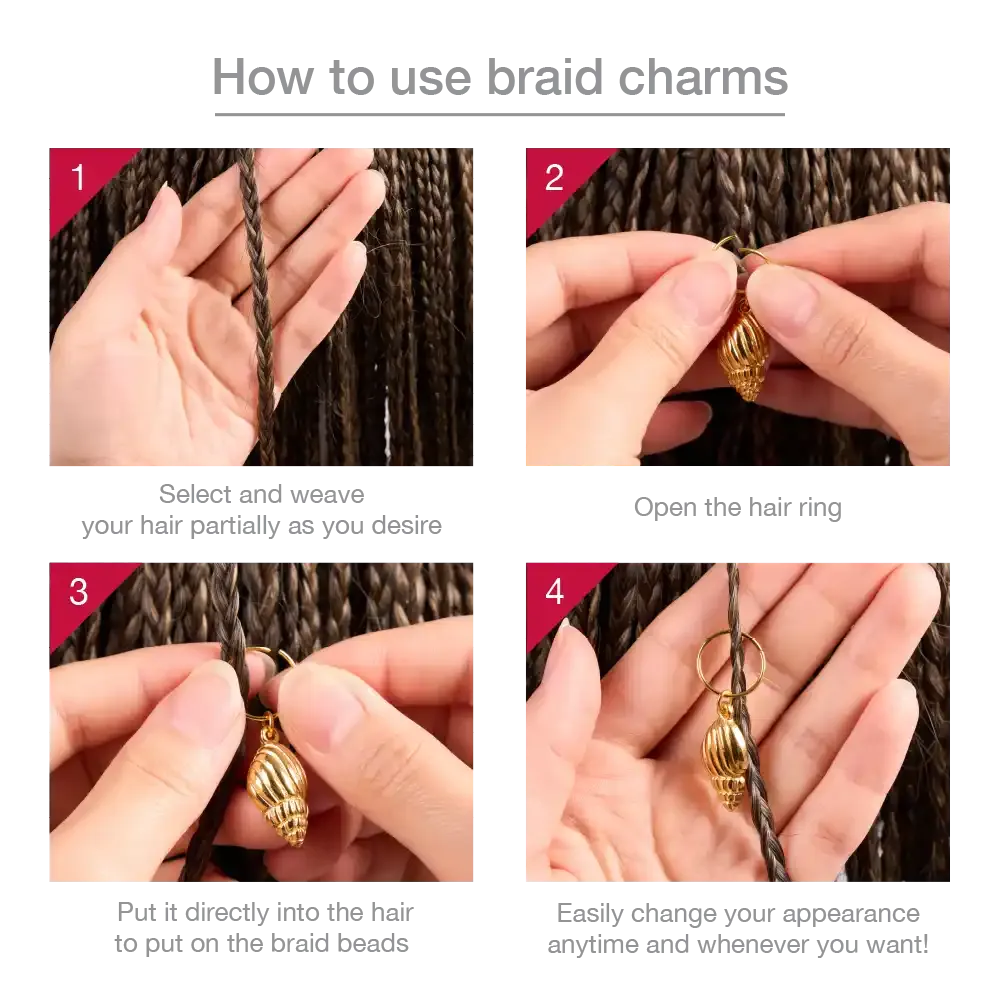 How to use braid charms

1

Select and weave your hair partially as you desire

2

Open the hair ring

3

Put it directly into the hair to put on the braid beads

4

Easily change your appearance anytime and whenever you want!