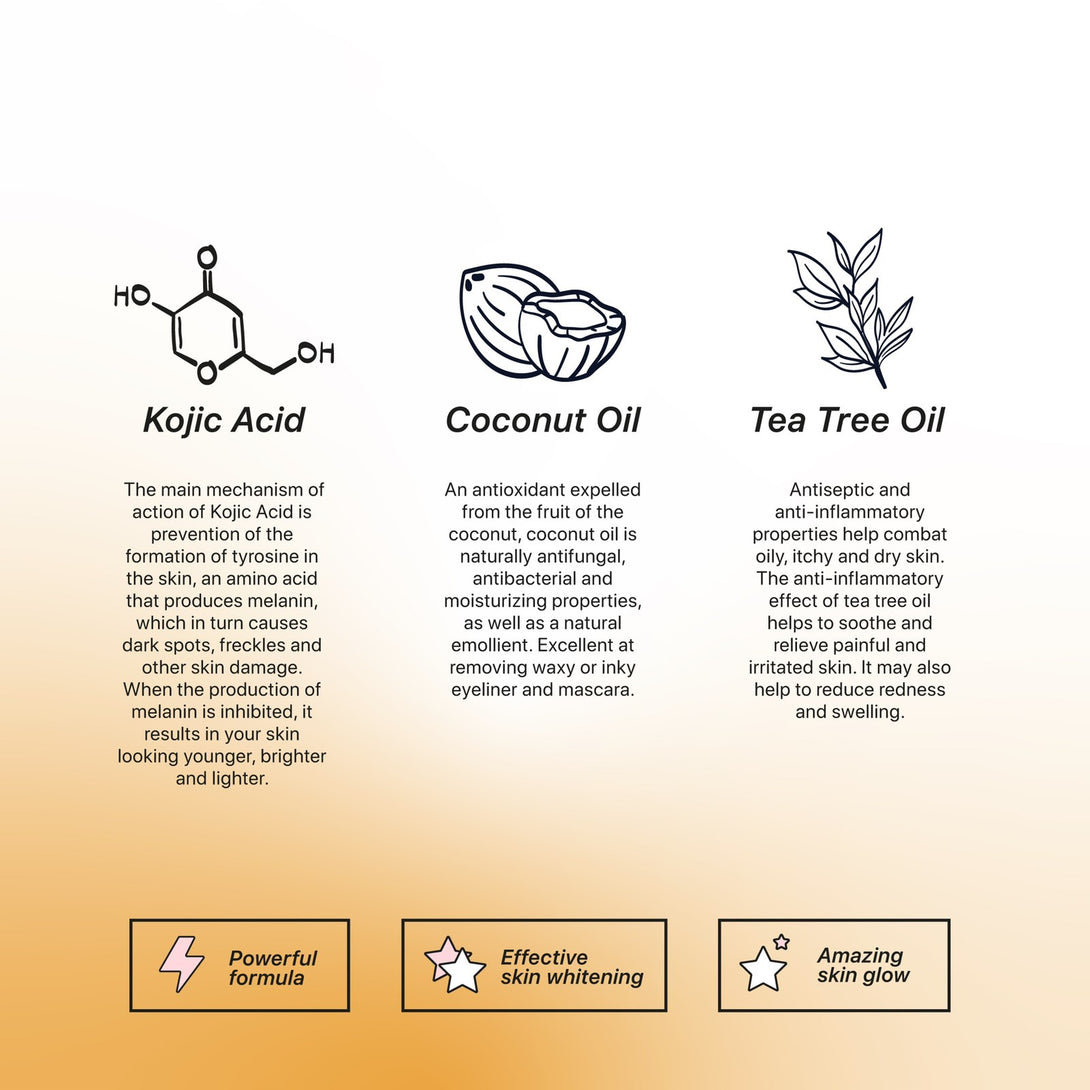 HO

O

O

OH

Kojic Acid

The main mechanism of action of Kojic Acid is prevention of the formation of tyrosine in the skin, an amino acid that produces melanin, which in turn causes dark spots, freckles and other skin damage. When the production of melanin is inhibited, it results in your skin looking younger, brighter and lighter.

Coconut Oil

An antioxidant expelled from the fruit of the coconut, coconut oil is naturally antifungal, antibacterial and moisturizing properties, as well as a natural emollient. Excellent at removing waxy or inky eyeliner and mascara.

Tea Tree Oil

Antiseptic and anti-inflammatory properties help combat oily, itchy and dry skin. The anti-inflammatory effect of tea tree oil helps to soothe and relieve painful and irritated skin. It may also help to reduce redness and swelling.

Powerful formula

Effective skin whitening

Amazing skin glow