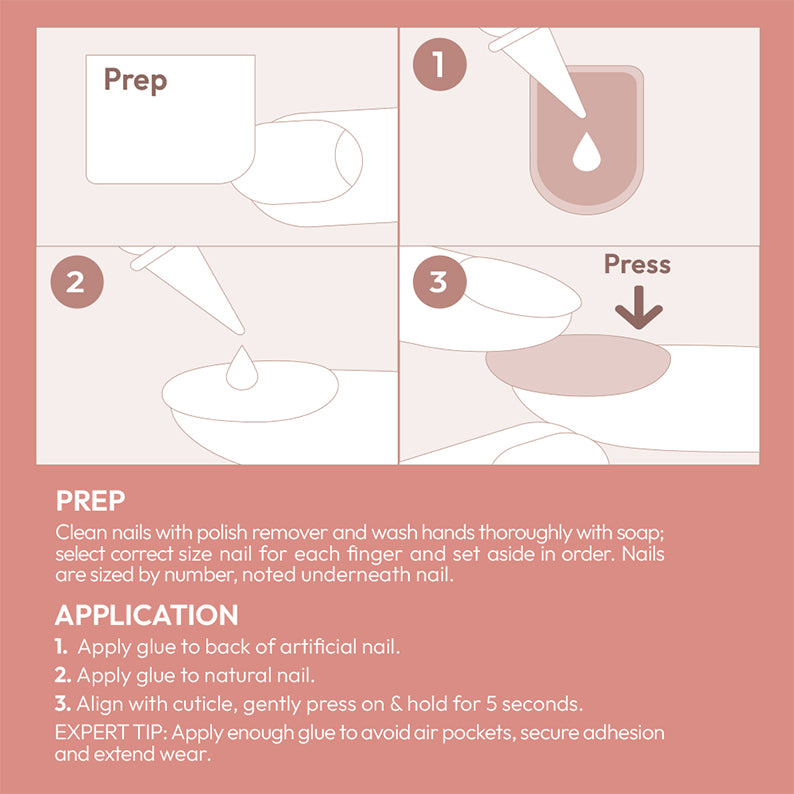 Prep

1

2

3

Press

PREP
Clean nails with polish remover and wash hands thoroughly with soap; select correct size nail for each finger and set aside in order. Nails are sized by number, noted underneath nail.

APPLICATION
1. Apply glue to back of artificial nail.
2. Apply glue to natural nail.
3. Align with cuticle, gently press on & hold for 5 seconds.
EXPERT TIP: Apply enough glue to avoid air pockets, secure adhesion and extend wear.