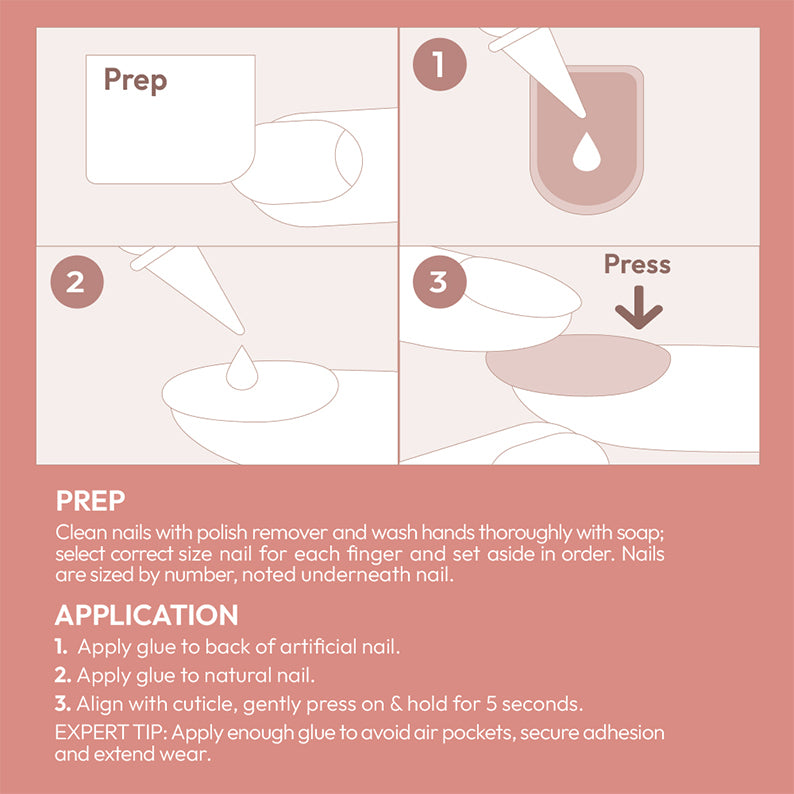 Prep

1

2

3

Press

PREP
Clean nails with polish remover and wash hands thoroughly with soap; select correct size nail for each finger and set aside in order. Nails are sized by number, noted underneath nail.

APPLICATION
1. Apply glue to back of artificial nail.
2. Apply glue to natural nail.
3. Align with cuticle, gently press on & hold for 5 seconds.
EXPERT TIP: Apply enough glue to avoid air pockets, secure adhesion and extend wear.