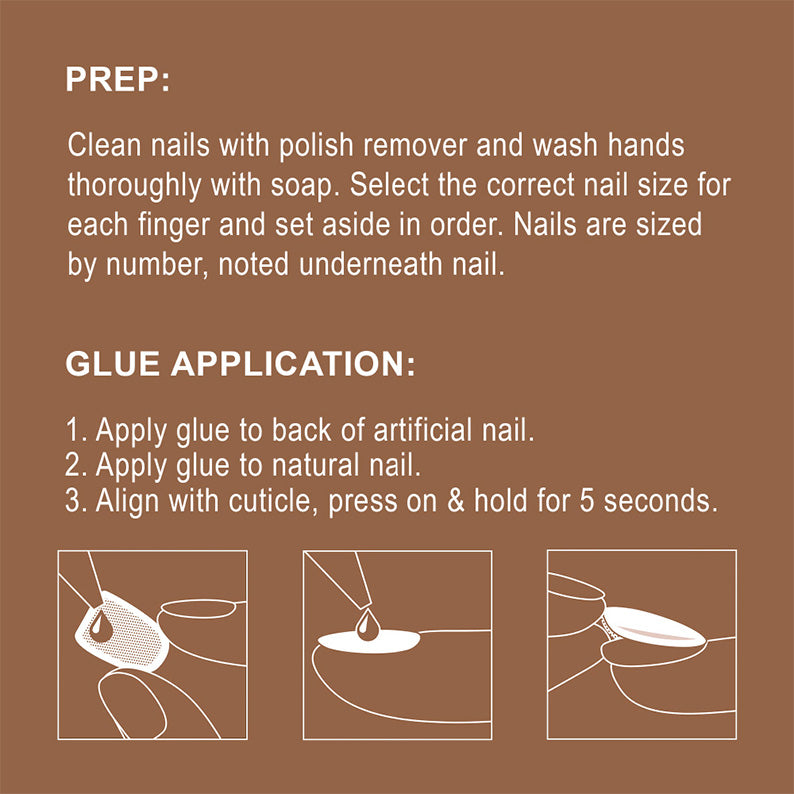 PREP:

Clean nails with polish remover and wash hands thoroughly with soap. Select the correct nail size for each finger and set aside in order. Nails are sized by number, noted underneath nail.

GLUE APPLICATION:

1. Apply glue to back of artificial nail.
2. Apply glue to natural nail.
3. Align with cuticle, press on & hold for 5 seconds.