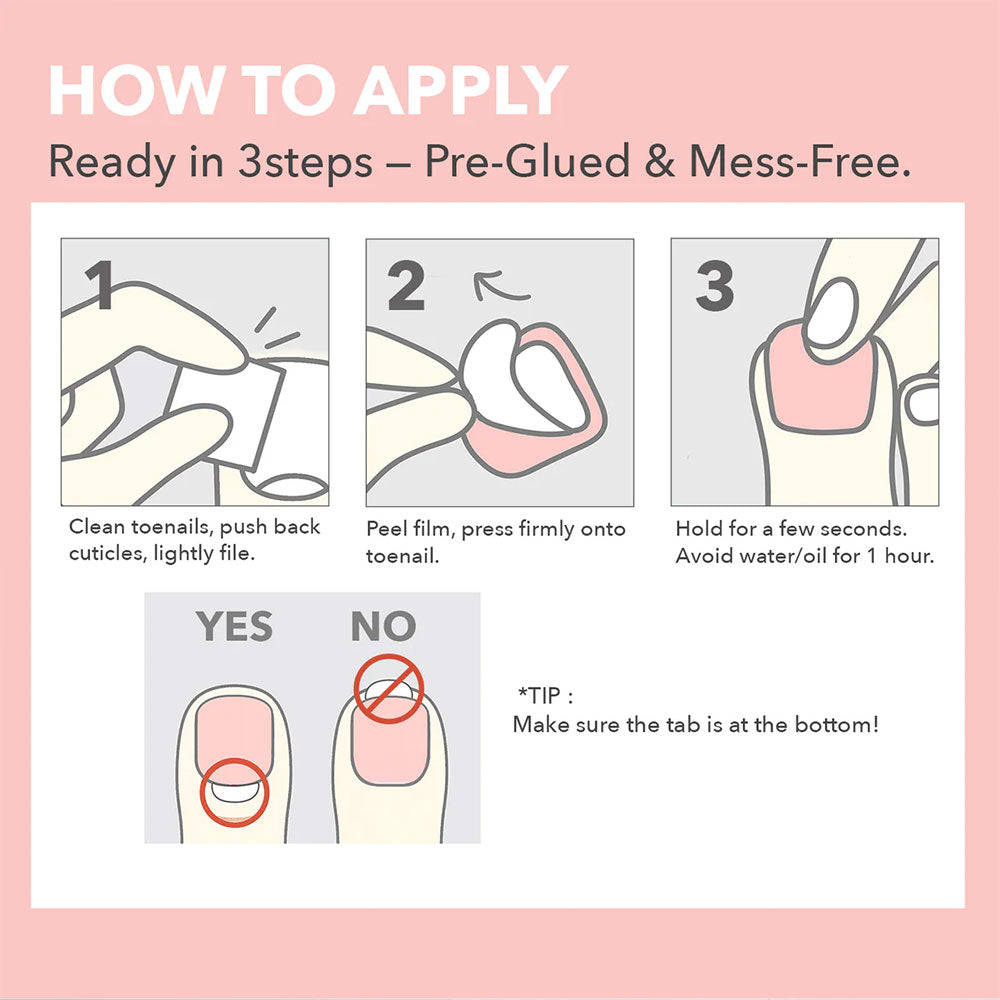 HOW TO APPLY

Ready in 3steps – Pre-Glued & Mess-Free.

1

Clean toenails, push back cuticles, lightly file.

2

Peel film, press firmly onto toenail.

3

Hold for a few seconds. Avoid water/oil for 1 hour.

YES

NO

*TIP :
Make sure the tab is at the bottom!