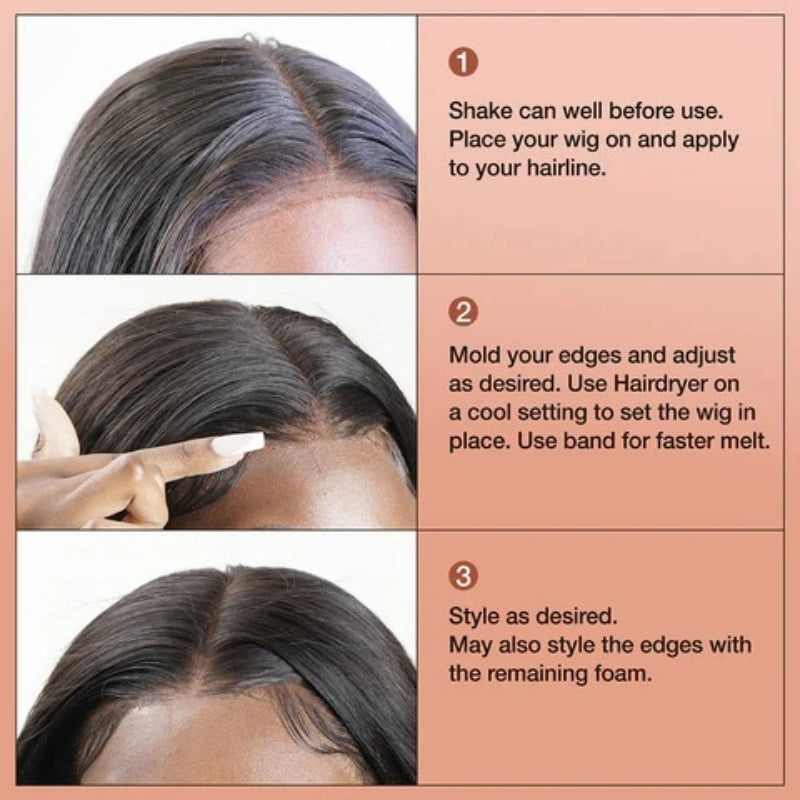 1

Shake can well before use. Place your wig on and apply to your hairline.

2

Mold your edges and adjust as desired. Use Hairdryer on a cool setting to set the wig in place. Use band for faster melt.

3

Style as desired. May also style the edges with the remaining foam.