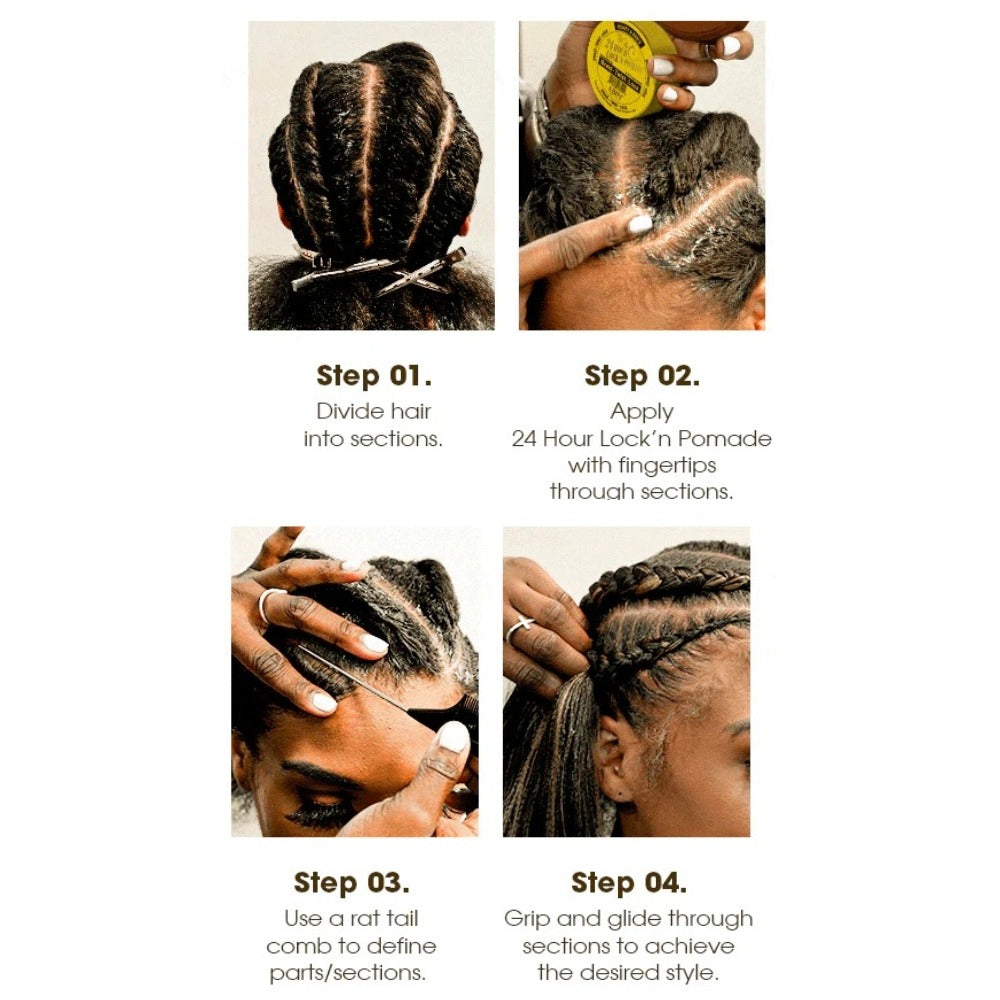 Step 01.
Divide hair into sections.

Step 02.
Apply 24 Hour Lock'n Pomade with fingertips through sections.

Step 03.
Use a rat tail comb to define parts/sections.

Step 04.
Grip and glide through sections to achieve the desired style.