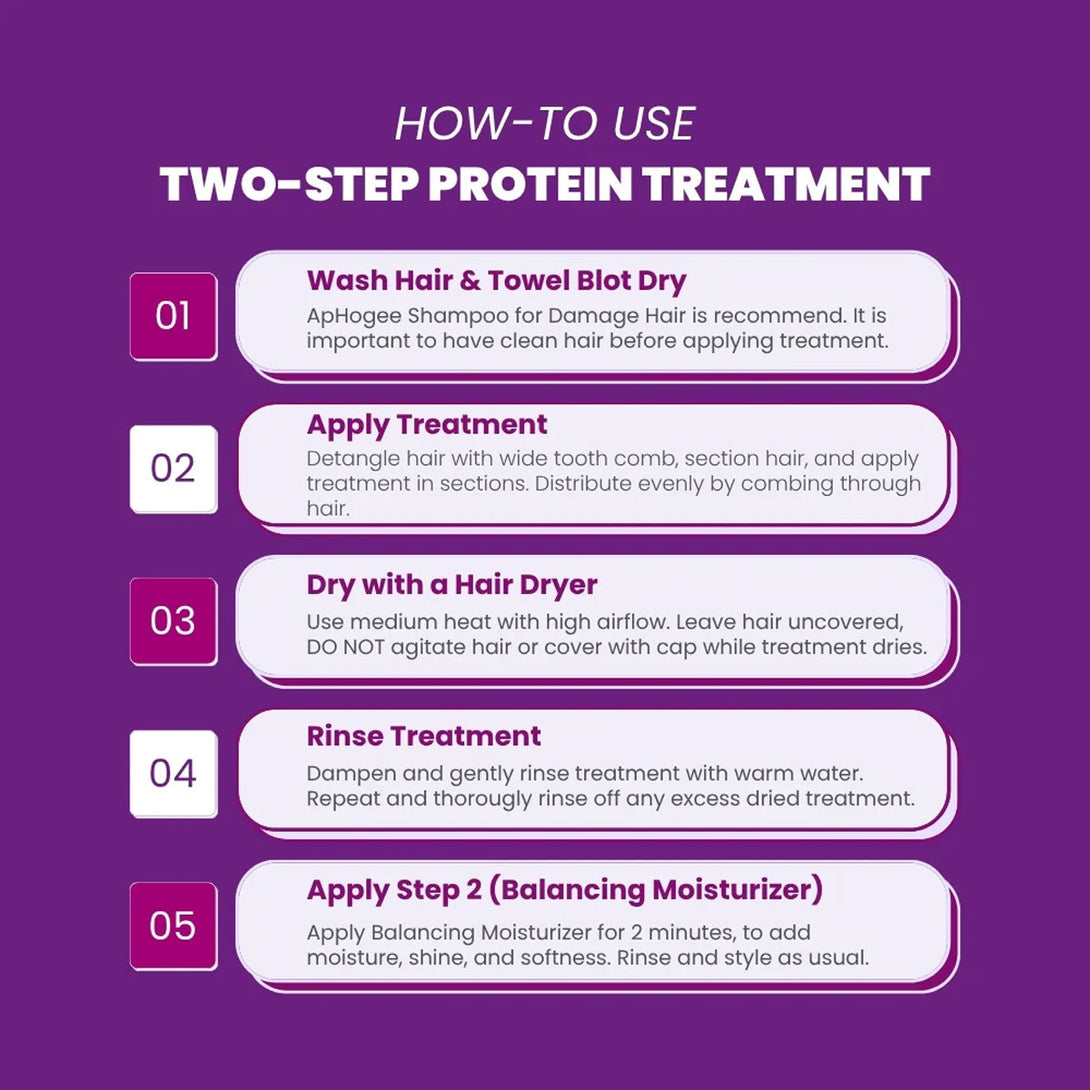 HOW-TO USE
TWO-STEP PROTEIN TREATMENT

01
Wash Hair & Towel Blot Dry
ApHogee Shampoo for Damage Hair is recommend. It is important to have clean hair before applying treatment.

02
Apply Treatment
Detangle hair with wide tooth comb, section hair, and apply treatment in sections. Distribute evenly by combing through hair.

03
Dry with a Hair Dryer
Use medium heat with high airflow. Leave hair uncovered, DO NOT agitate hair or cover with cap while treatment dries.

04
Rinse Treatment
Dampen and gently rinse treatment with warm water. Repeat and thorougly rinse off any excess dried treatment.

05
Apply Step 2 (Balancing Moisturizer)
Apply Balancing Moisturizer for 2 minutes, to add moisture, shine, and softness. Rinse and style as usual.