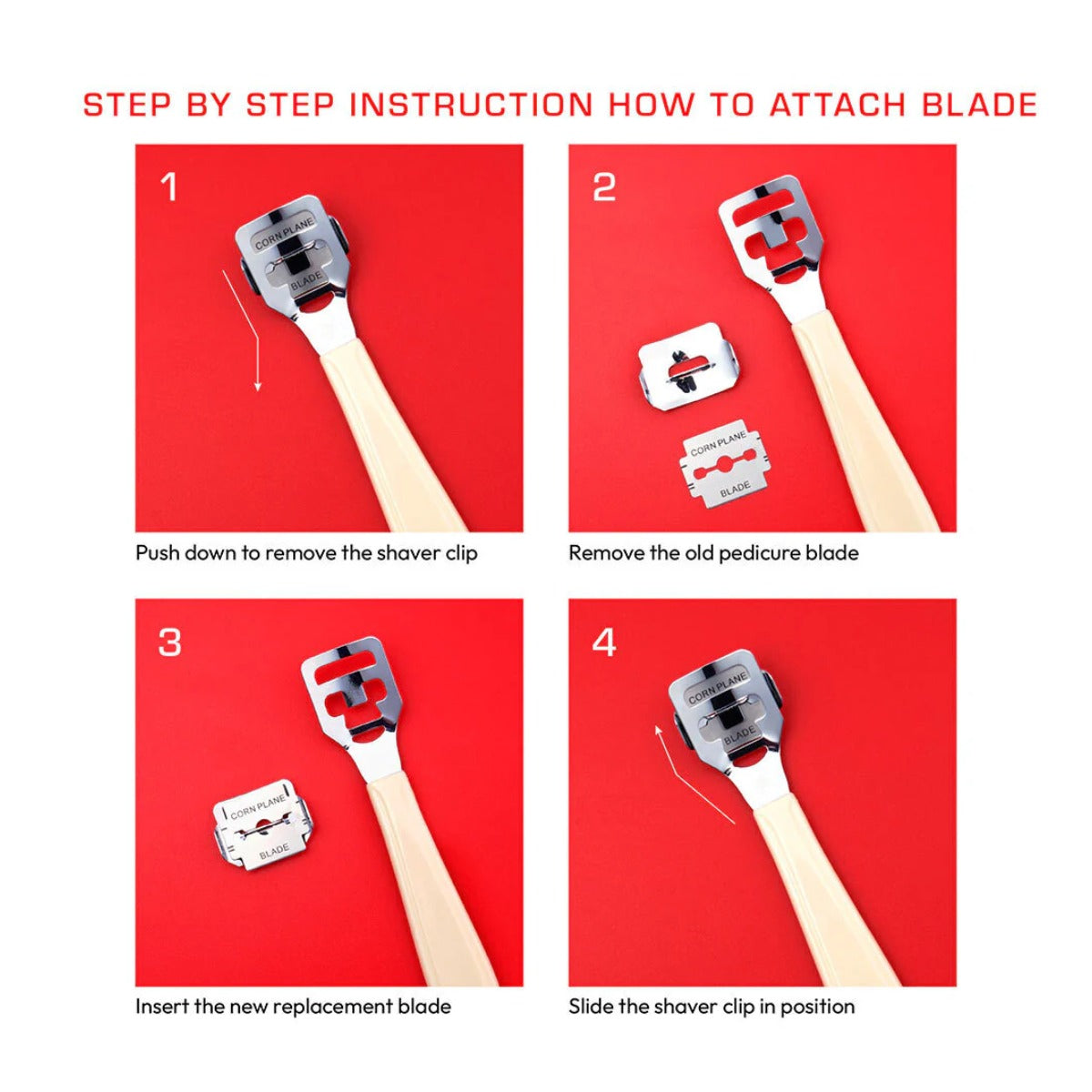 STEP BY STEP INSTRUCTION HOW TO ATTACH BLADE

1

CORN PLANE
BLADE

Push down to remove the shaver clip

2

CORN PLANE
BLADE

Remove the old pedicure blade

3

CORN PLANE
BLADE

Insert the new replacement blade

4

CORN PLANE
BLADE

Slide the shaver clip in position