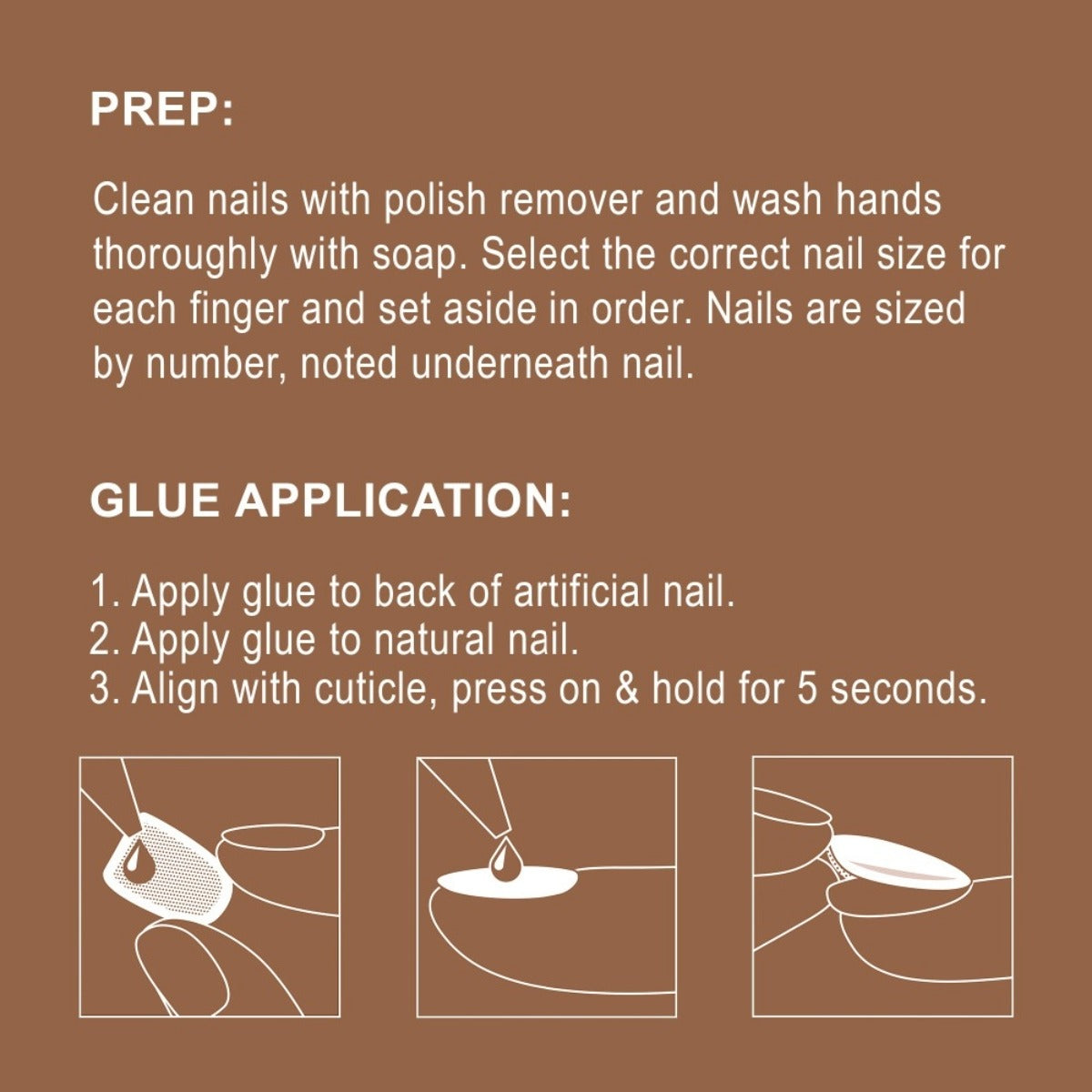 PREP:

Clean nails with polish remover and wash hands thoroughly with soap. Select the correct nail size for each finger and set aside in order. Nails are sized by number, noted underneath nail.

GLUE APPLICATION:

1. Apply glue to back of artificial nail.
2. Apply glue to natural nail.
3. Align with cuticle, press on & hold for 5 seconds.