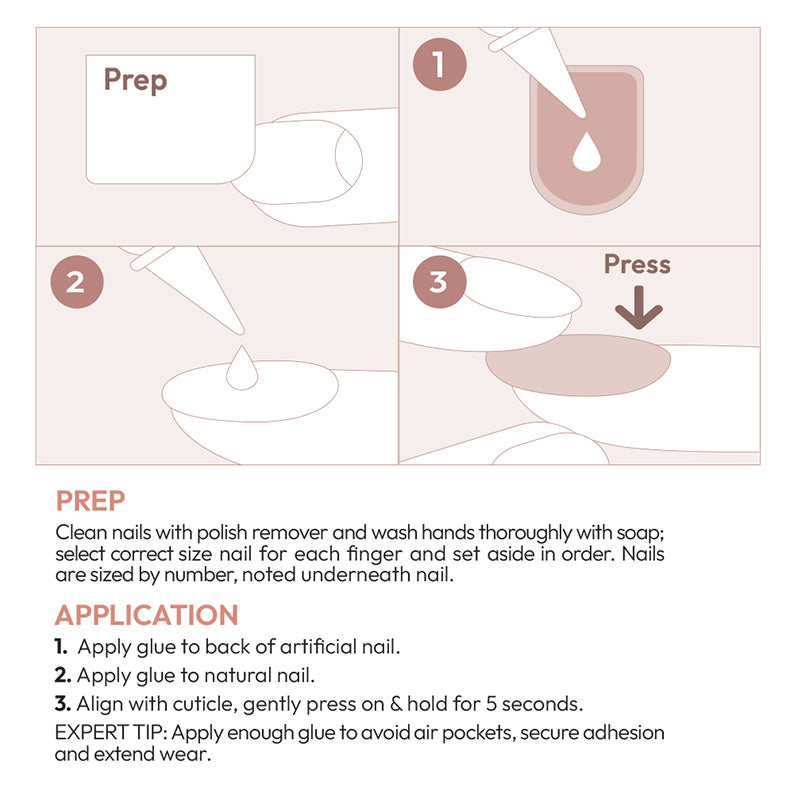 Prep

1

2

3

Press

PREP
Clean nails with polish remover and wash hands thoroughly with soap; select correct size nail for each finger and set aside in order. Nails are sized by number, noted underneath nail.

APPLICATION
1. Apply glue to back of artificial nail.
2. Apply glue to natural nail.
3. Align with cuticle, gently press on & hold for 5 seconds.
EXPERT TIP: Apply enough glue to avoid air pockets, secure adhesion and extend wear.